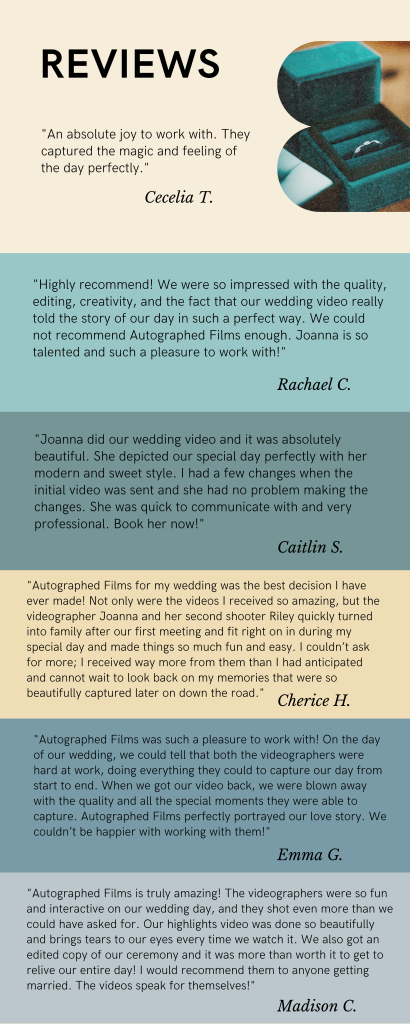 REVIEWS

"An absolute joy to work with. They captured the magic and feeling of the day perfectly."

Cecelia T.

"Highly recommend! We were so impressed with the quality, editing, creativity, and the fact that our wedding video really told the story of our day in such a perfect way. We could not recommend Autographed Films enough. Joanna is so talented and such a pleasure to work with!"

Rachael C.

"Joanna did our wedding video and it was absolutely beautiful. She depicted our special day perfectly with her modern and sweet style. I had a few changes when the initial video was sent and she had no problem making the changes. She was quick to communicate with and very professional. Book her now!"

Caitlin S.

"Autographed Films for my wedding was the best decision I have ever made! Not only were the videos I received so amazing, but the videographer Joanna and her second shooter Riley quickly turned into family after our first meeting and fit right on in during my special day and made things so much fun and easy. I couldn't ask for more; I received way more from them than I had anticipated and cannot wait to look back on my memories that were so beautifully captured later on down the road."

Cherice H.

"Autographed Films was such a pleasure to work with! On the day of our wedding, we could tell that both the videographers were hard at work, doing everything they could to capture our day from start to end. When we got our video back, we were blown away with the quality and all the special moments they were able to capture. Autographed Films perfectly portrayed our love story. We couldn't be happier with working with them!"

Emma G.

"Autographed Films is truly amazing! The videographers were so fun and interactive on our wedding day, and they shot even more than we could have asked for. Our highlights video was done so beautifully and brings tears to our eyes every time we watch it. We also got an edited copy of our ceremony and it was more than worth it to get to relive our entire day! I would recommend them to anyone getting married. The videos speak for themselves!"

Madison C.